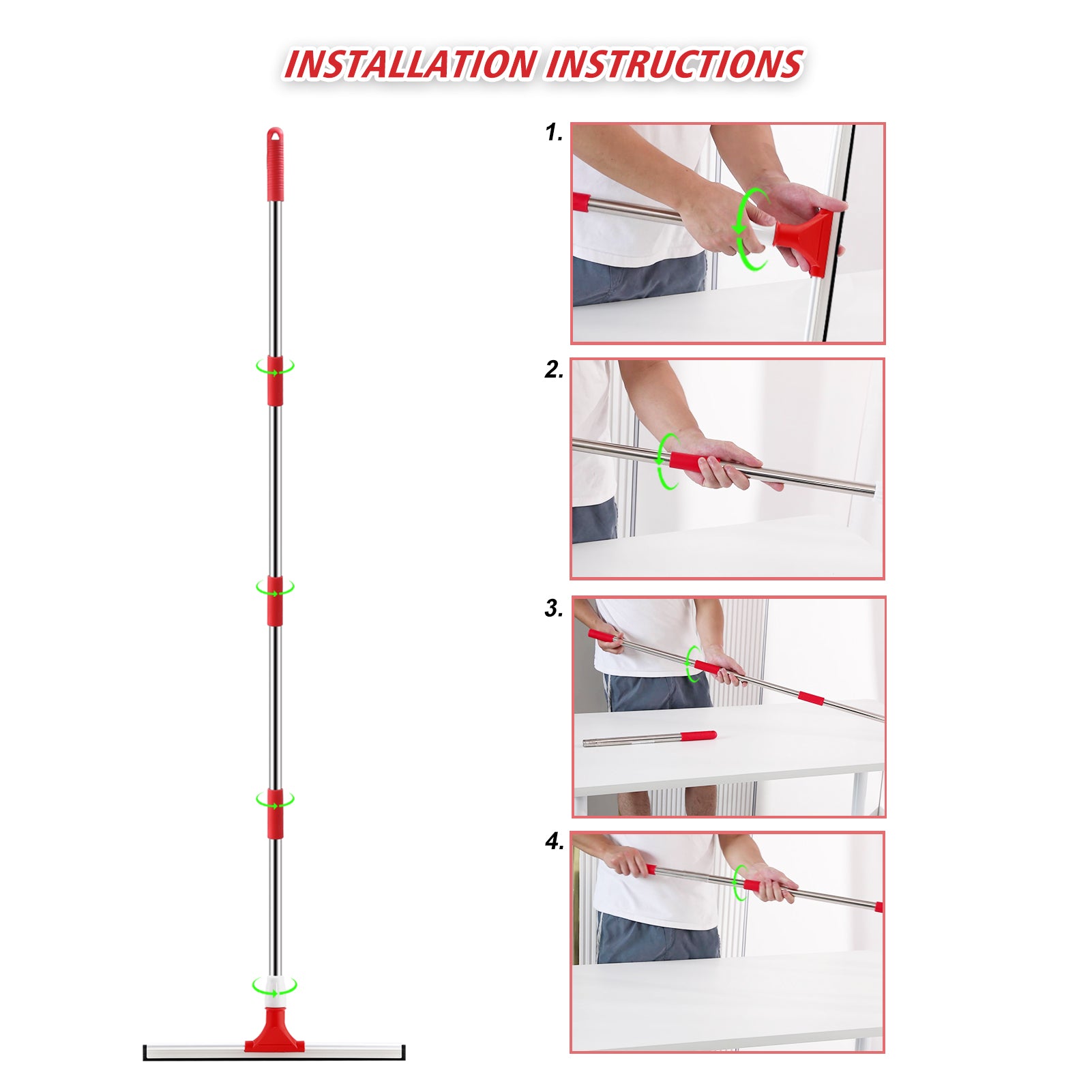 INSTALLATION INSTRUCTIONS

1.

2.

3.

4.